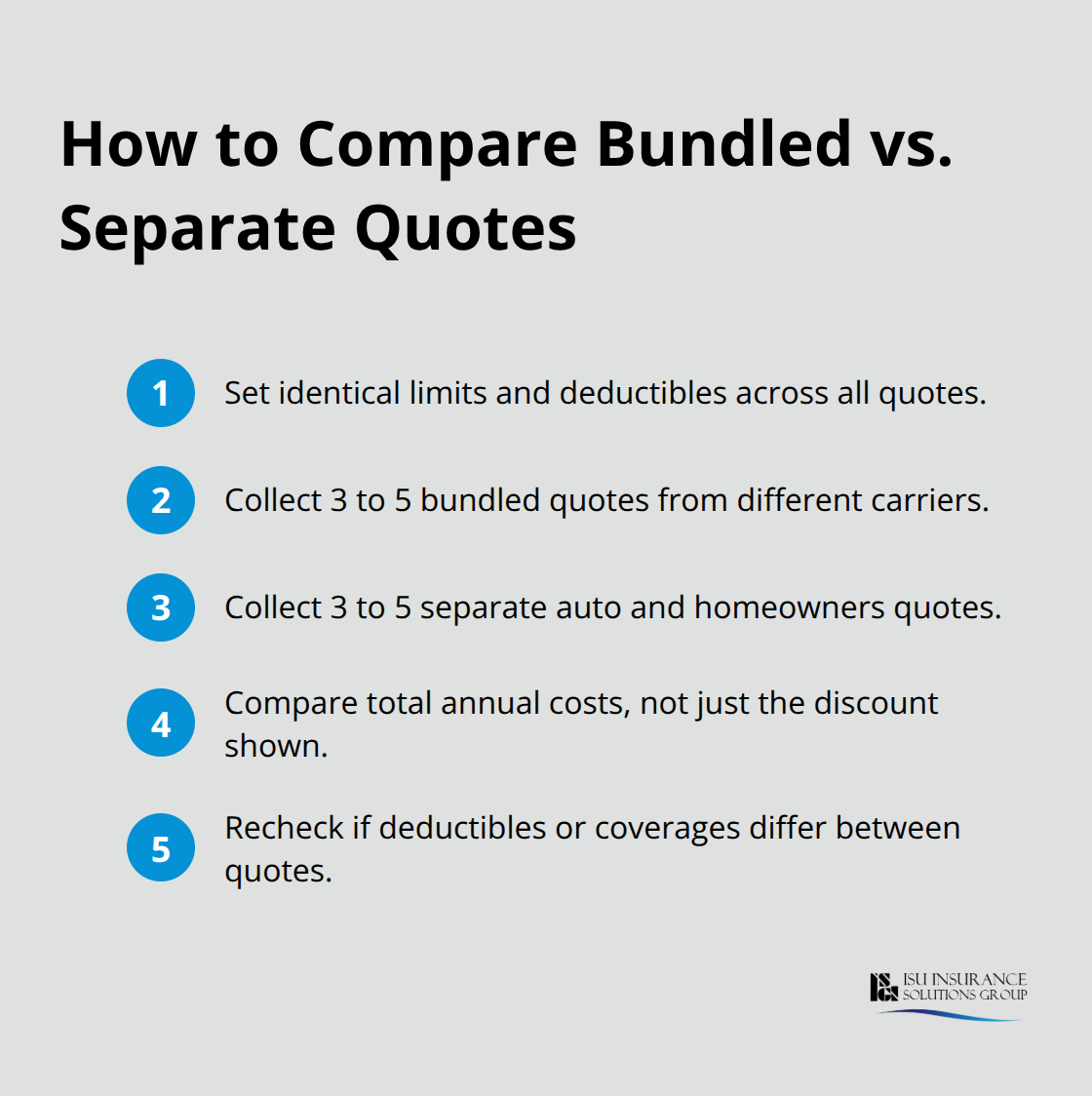 How to Compare Bundled vs. Separate Quotes

1 Set identical limits and deductibles across all quotes.

2 Collect 3 to 5 bundled quotes from different carriers.

3 Collect 3 to 5 separate auto and homeowners quotes.

4 Compare total annual costs, not just the discount shown.

5 Recheck if deductibles or coverages differ between quotes.

ISU INSURANCE SOLUTIONS GROUP