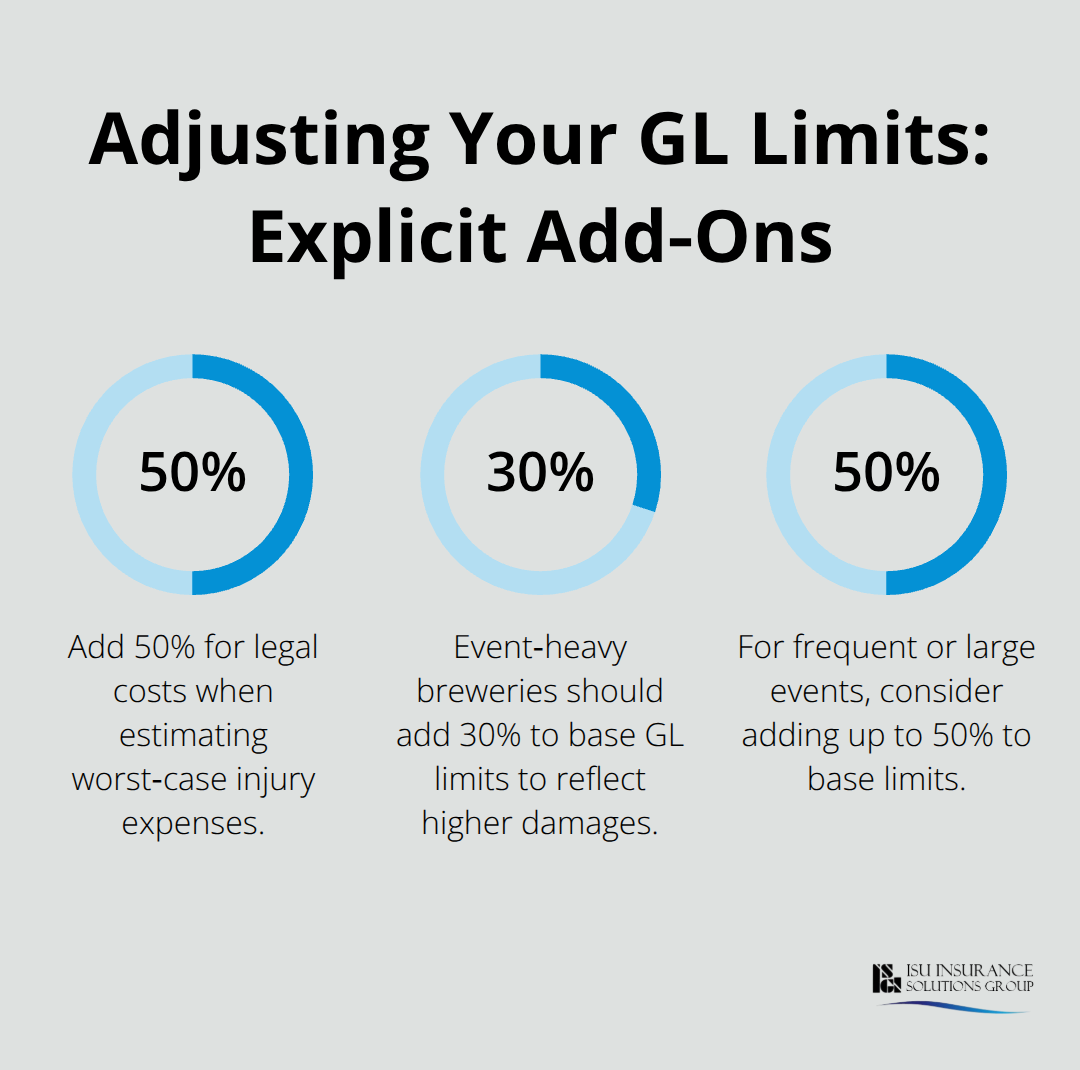 Adjusting Your GL Limits: Explicit Add-Ons

50%

Add 50% for legal costs when estimating worst-case injury expenses.

30%

Event-heavy breweries should add 30% to base GL limits to reflect higher damages.

50%

For frequent or large events, consider adding up to 50% to base limits.

ISU INSURANCE SOLUTIONS GROUP