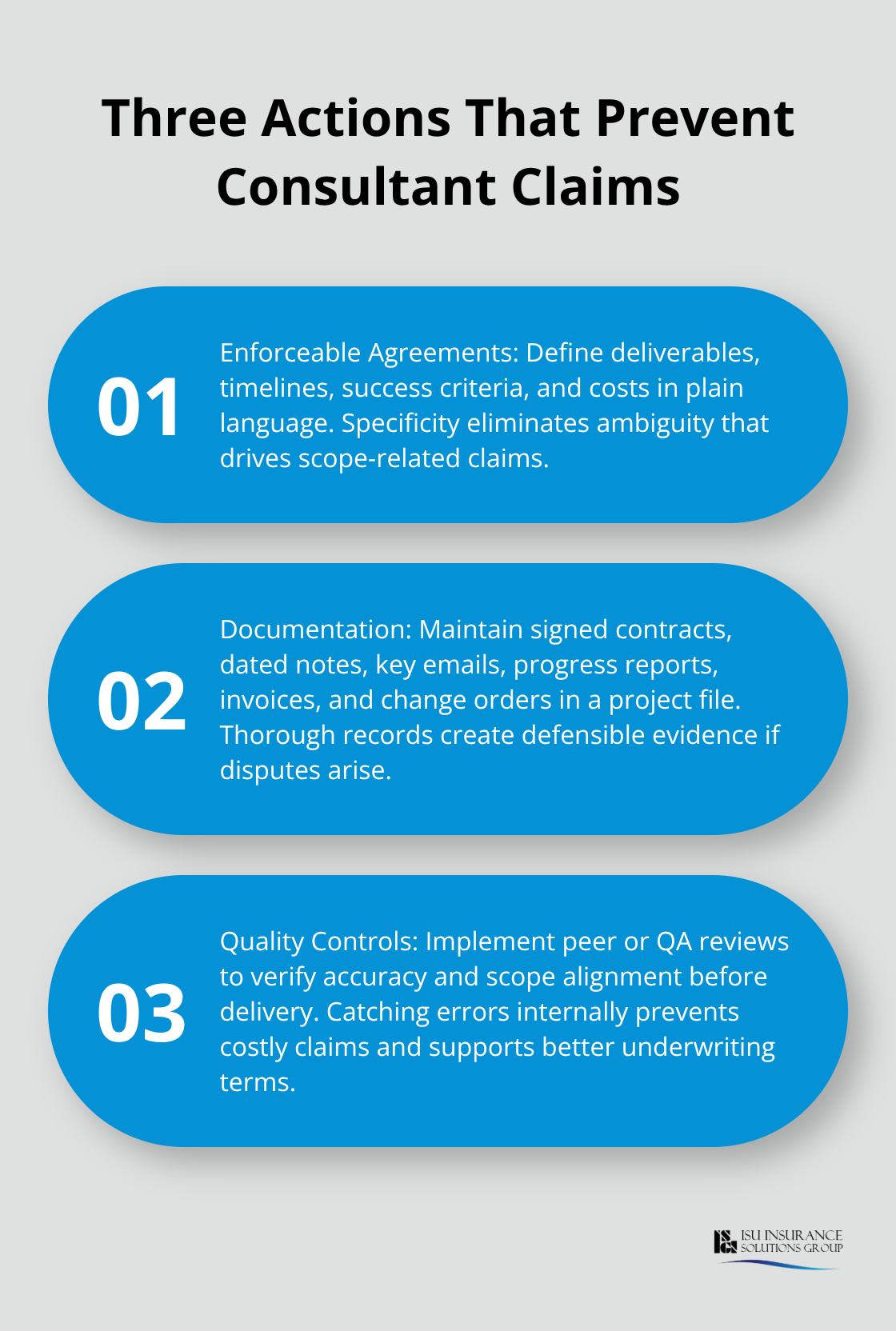 Three Actions That Prevent Consultant Claims

01
Enforceable Agreements: Define deliverables, timelines, success criteria, and costs in plain language. Specificity eliminates ambiguity that drives scope-related claims.

02
Documentation: Maintain signed contracts, dated notes, key emails, progress reports, invoices, and change orders in a project file. Thorough records create defensible evidence if disputes arise.

03
Quality Controls: Implement peer or QA reviews to verify accuracy and scope alignment before delivery. Catching errors internally prevents costly claims and supports better underwriting terms.

ISU INSURANCE SOLUTIONS GROUP